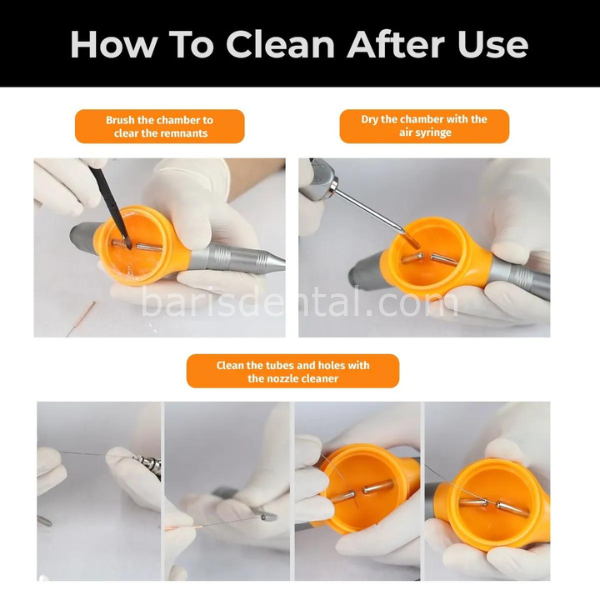 How To Clean After Use

Brush the chamber to clear the remnants

Dry the chamber with the air syringe

barisdental.com

Clean the tubes and holes with the nozzle cleaner